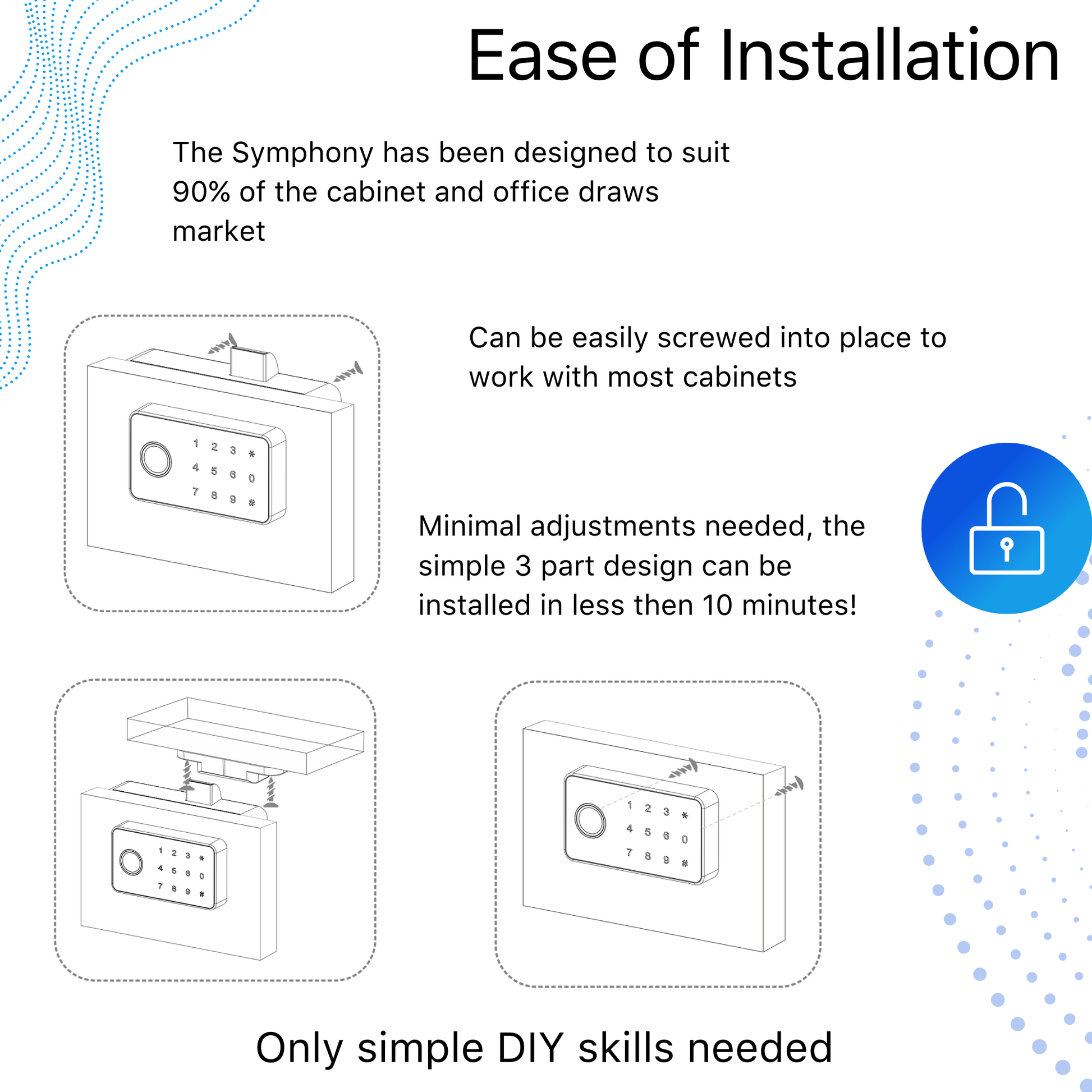 Ease of Installation

The Symphony has been designed to suit 90% of the cabinet and office draws market

1 2 3 *
4 5 6 0
7 8 9 #

Can be easily screwed into place to work with most cabinets

Minimal adjustments needed, the simple 3 part design can be installed in less then 10 minutes!

1 2 3 *
4 5 6 0
7 8 9 #

1 2 3 *
4 5 6 0
7 8 9 #

Only simple DIY skills needed