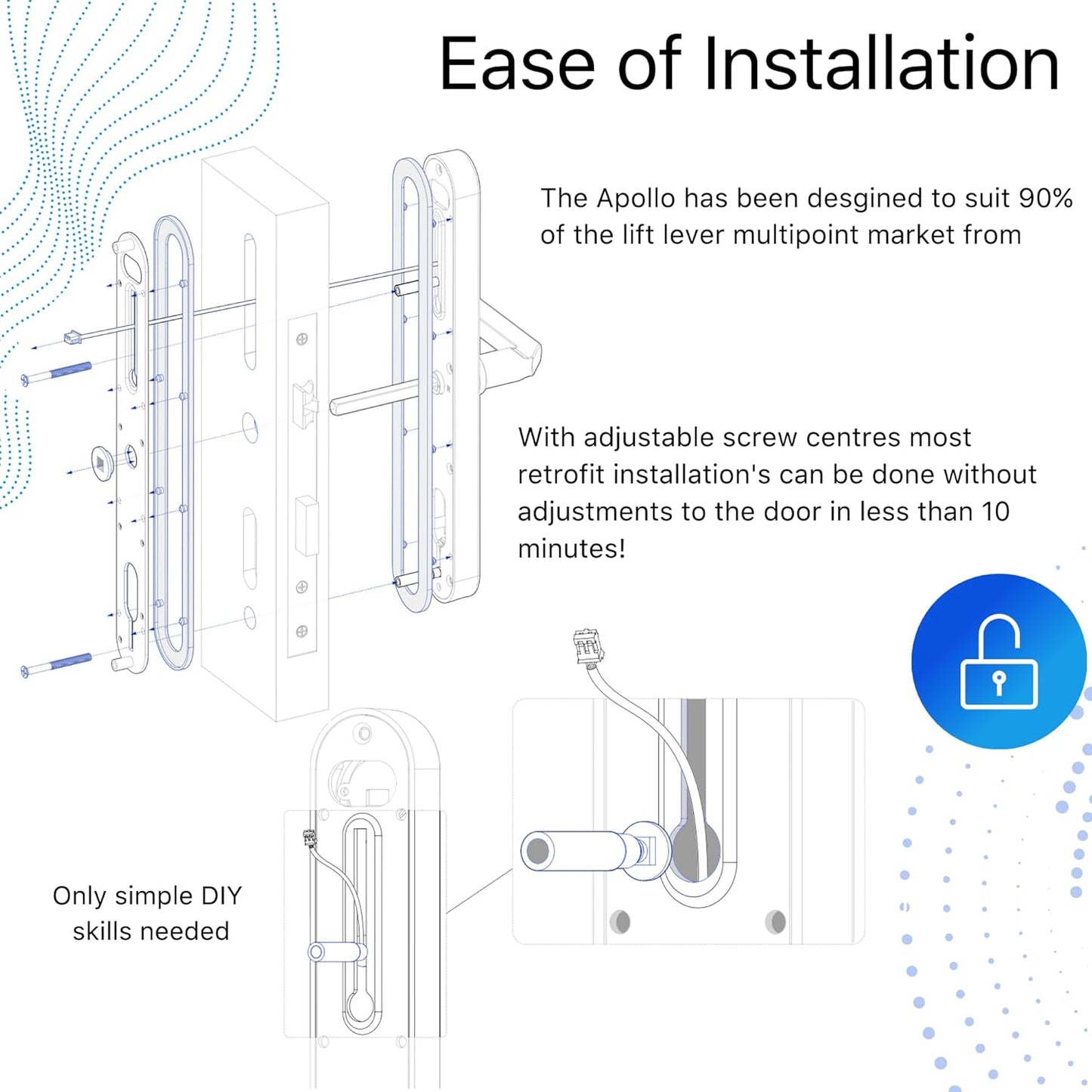 Ease of Installation

The Apollo has been desgined to suit 90% of the lift lever multipoint market from

With adjustable screw centres most retrofit installation's can be done without adjustments to the door in less than 10 minutes!

Only simple DIY skills needed